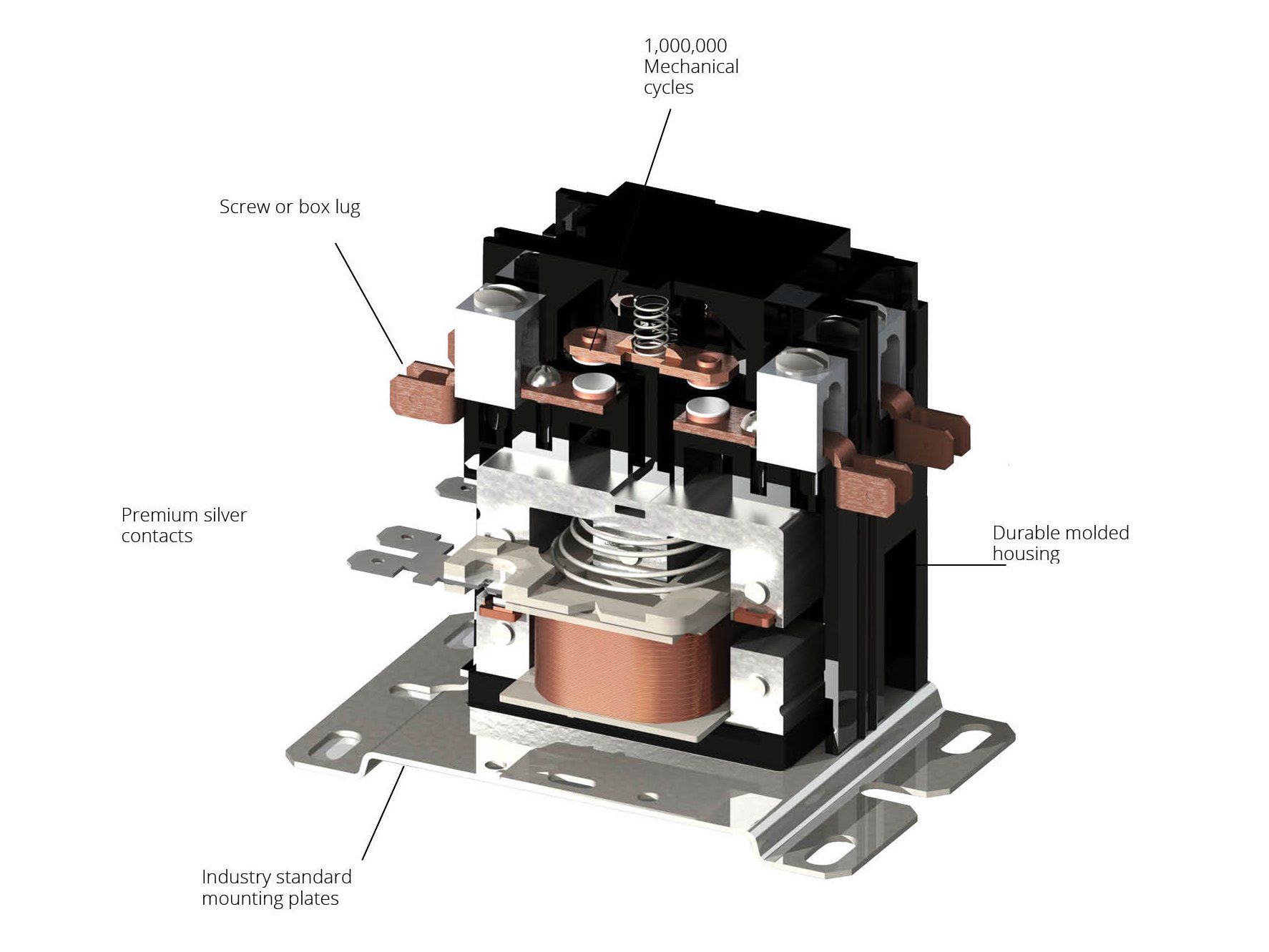 1,000,000
Mechanical
cycles

Screw or box lug

Premium silver
contacts

Durable molded
housing

Industry standard
mounting plates