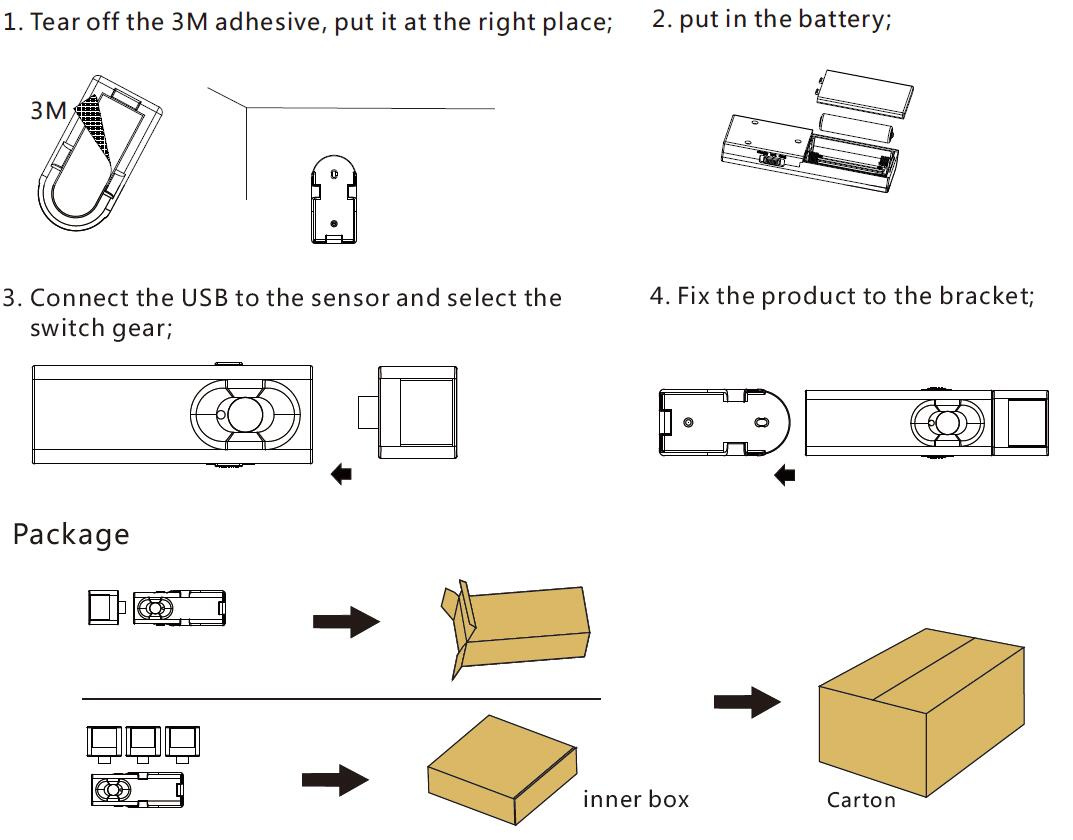 1. Tear off the 3M adhesive, put it at the right place;

3M

2. put in the battery;

3. Connect the USB to the sensor and select the switch gear;

4. Fix the product to the bracket;

Package

inner box

Carton