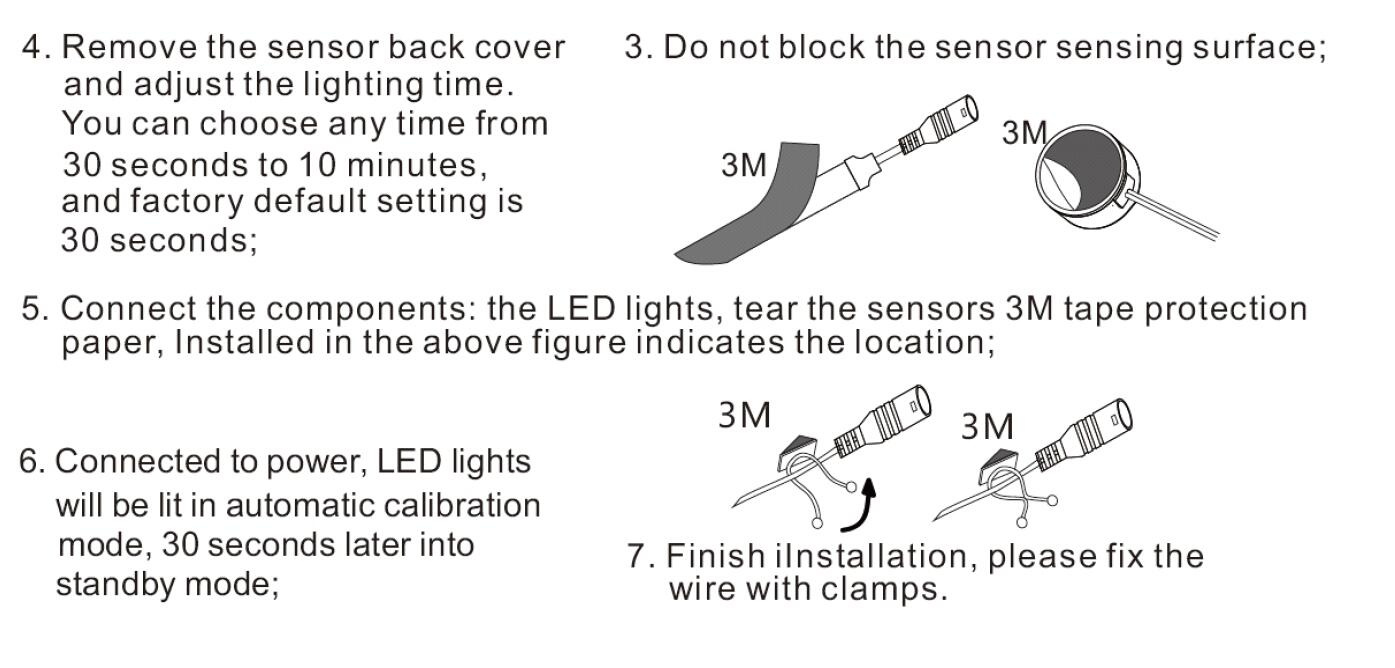 4. Remove the sensor back cover and adjust the lighting time. You can choose any time from 30 seconds to 10 minutes, and factory default setting is 30 seconds;

3. Do not block the sensor sensing surface;

3M

3M

5. Connect the components: the LED lights, tear the sensors 3M tape protection paper, Installed in the above figure indicates the location;

6. Connected to power, LED lights will be lit in automatic calibration mode, 30 seconds later into standby mode;

3M

3M

7. Finish iInstallation, please fix the wire with clamps.