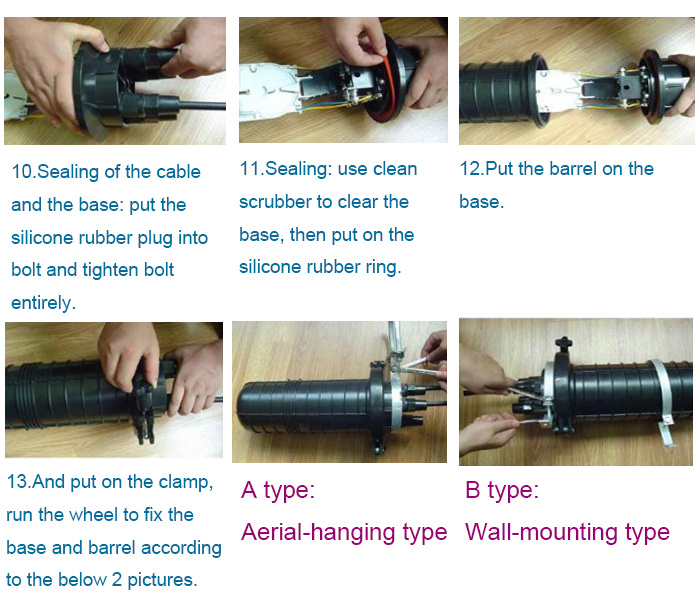 10.Sealing of the cable and the base: put the silicone rubber plug into bolt and tighten bolt entirely.

11.Sealing: use clean scrubber to clear the base, then put on the silicone rubber ring.

12.Put the barrel on the base.

13.And put on the clamp, run the wheel to fix the base and barrel according to the below 2 pictures.

A type:
Aerial-hanging type

B type:
Wall-mounting type