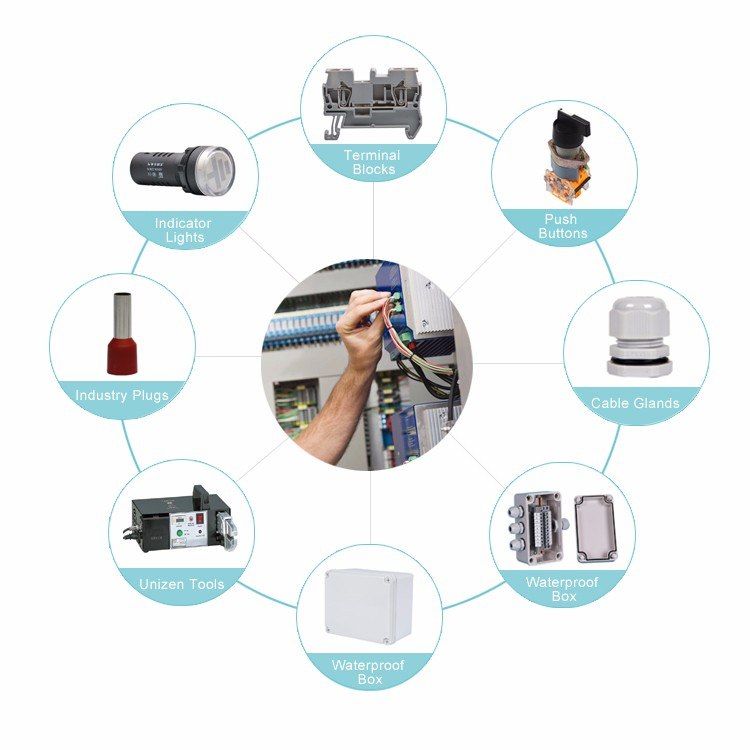 Terminal Blocks

Push Buttons

Cable Glands

Waterproof Box

Waterproof Box

Unizen Tools

Industry Plugs

Indicator Lights