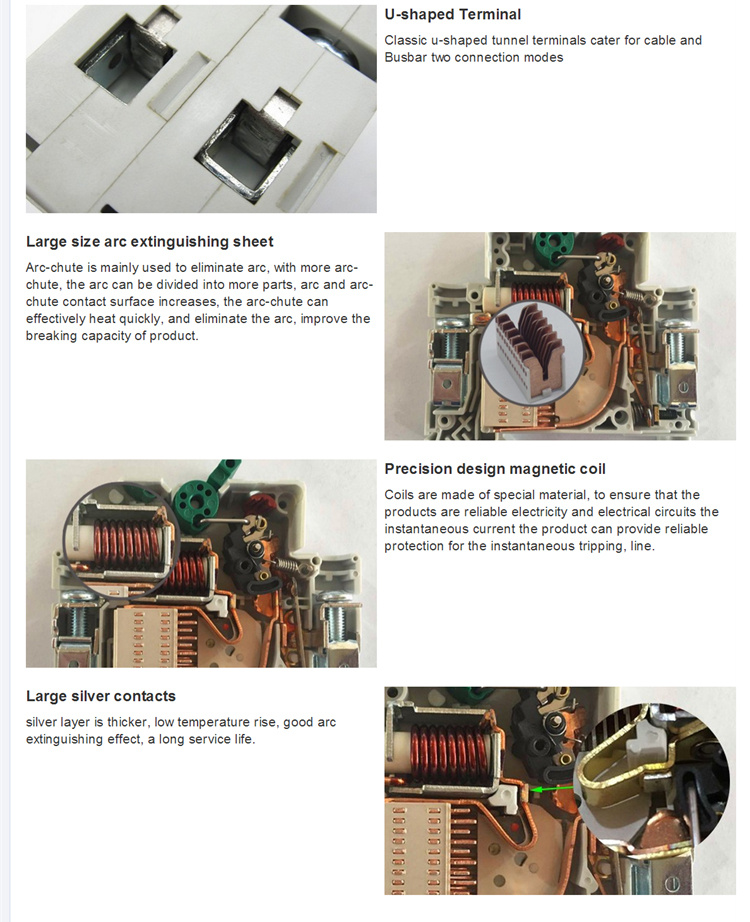 U-shaped Terminal

Classic u-shaped tunnel terminals cater for cable and Busbar two connection modes

Large size arc extinguishing sheet

Arc-chute is mainly used to eliminate arc, with more arc-chute, the arc can be divided into more parts, arc and arc-chute contact surface increases, the arc-chute can effectively heat quickly, and eliminate the arc, improve the breaking capacity of product.

Precision design magnetic coil

Coils are made of special material, to ensure that the products are reliable electricity and electrical circuits the instantaneous current the product can provide reliable protection for the instantaneous tripping, line.

Large silver contacts

silver layer is thicker, low temperature rise, good arc extinguishing effect, a long service life.