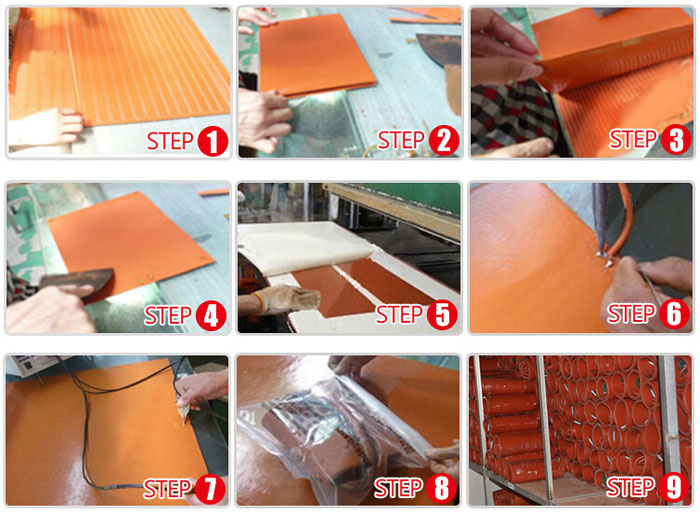 STEP 1

STEP 2

STEP 3

STEP 4

STEP 5

STEP 6

STEP 7

STEP 8

STEP 9