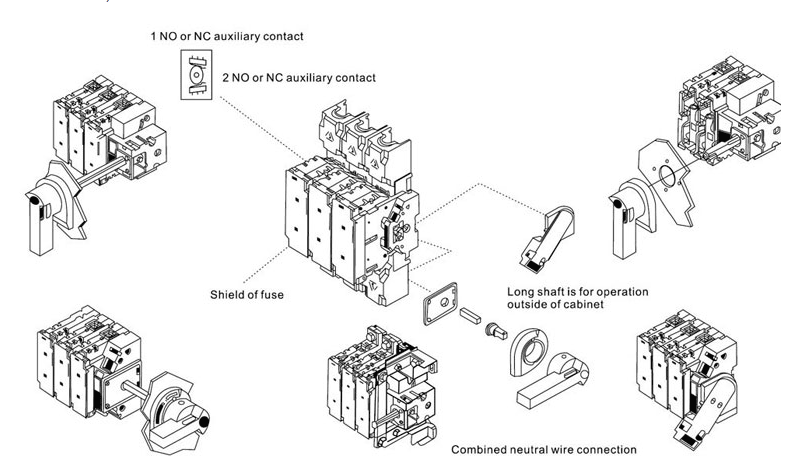 1 NO or NC auxiliary contact

2 NO or NC auxiliary contact

Shield of fuse

Long shaft is for operation outside of cabinet

Combined neutral wire connection