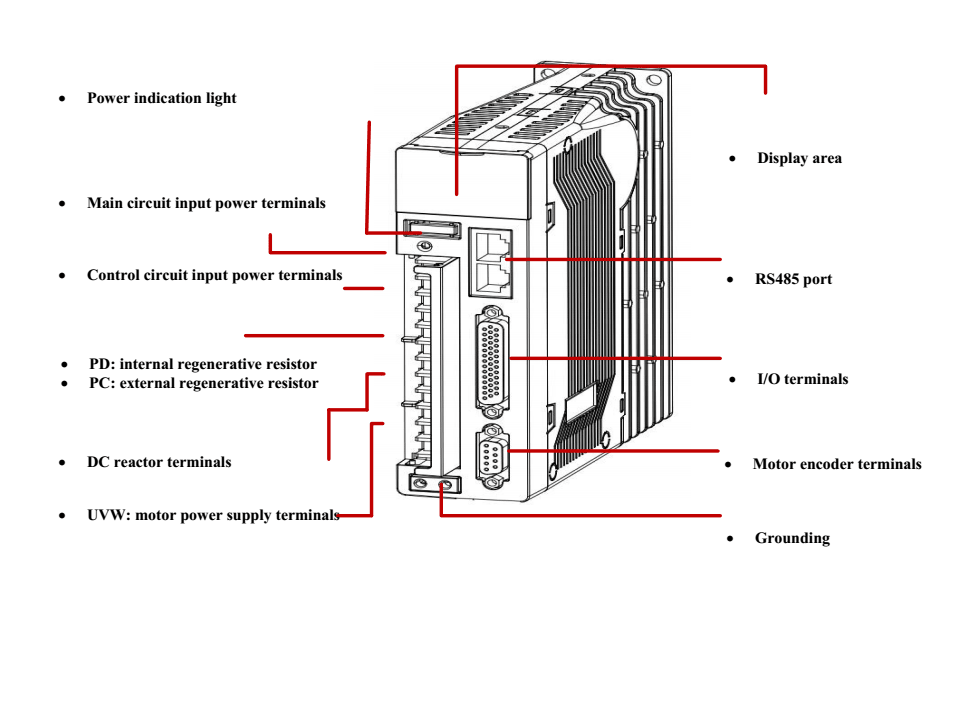 • Power indication light

• Main circuit input power terminals

• Control circuit input power terminals

• PD: internal regenerative resistor
• PC: external regenerative resistor

• DC reactor terminals

• UVW: motor power supply terminals

• Display area

• RS485 port

• I/O terminals

• Motor encoder terminals

• Grounding