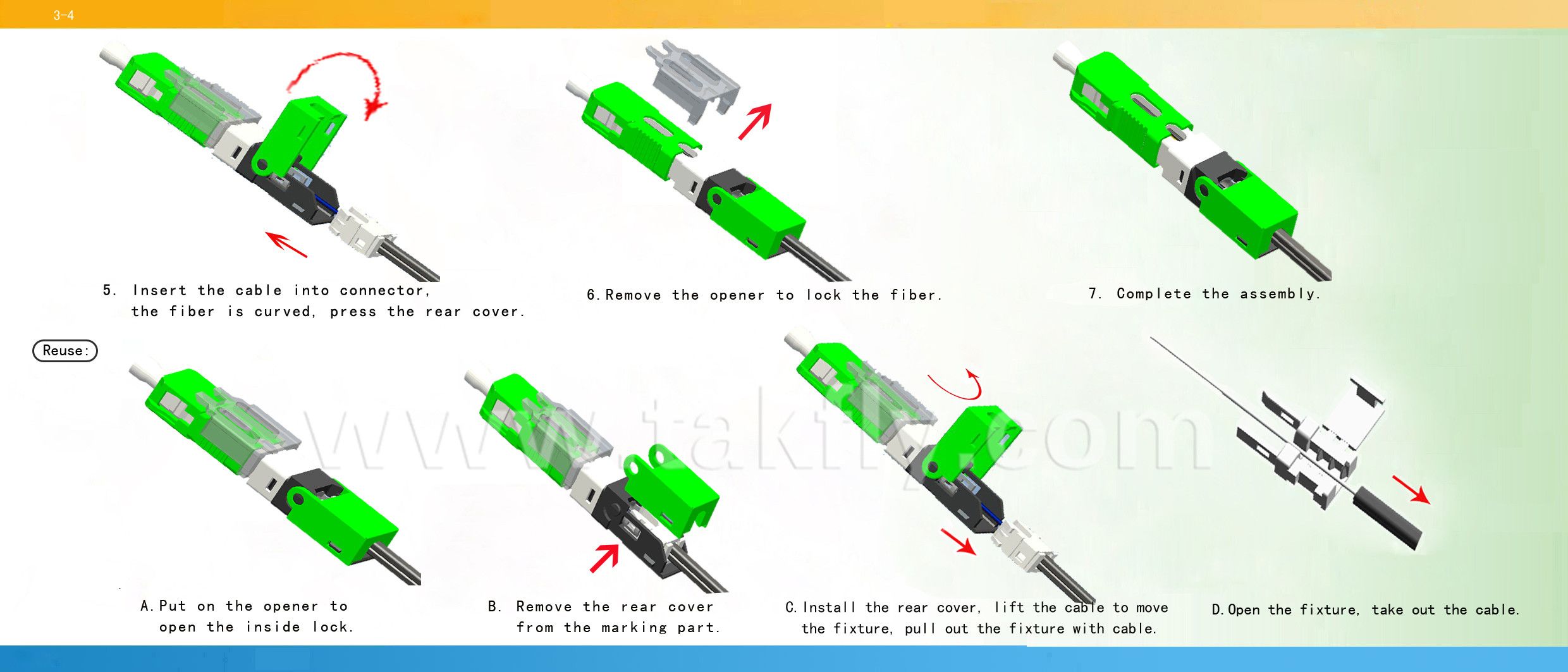 3-4

5. Insert the cable into connector, the fiber is curved, press the rear cover.

6. Remove the opener to lock the fiber.

7. Complete the assembly.

Reuse:

www.takfly.com

A. Put on the opener to open the inside lock.

B. Remove the rear cover from the marking part.

C. Install the rear cover, lift the cable to move the fixture, pull out the fixture with cable.

D. Open the fixture, take out the cable.