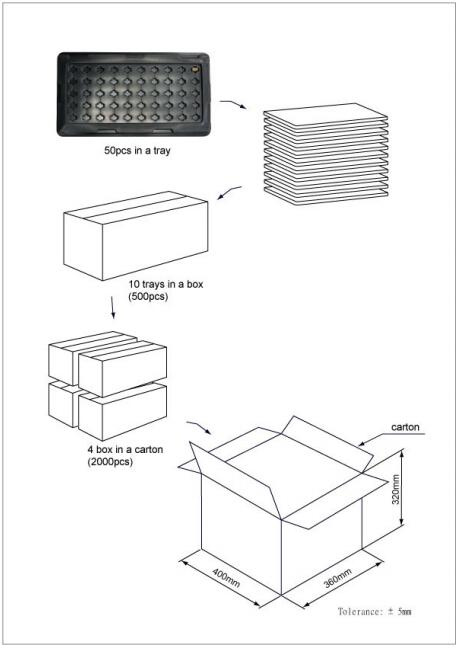 50pcs in a tray

10 trays in a box
(500pcs)

4 box in a carton
(2000pcs)

carton

320mm

400mm

360mm

Tolerance: ± 5mm