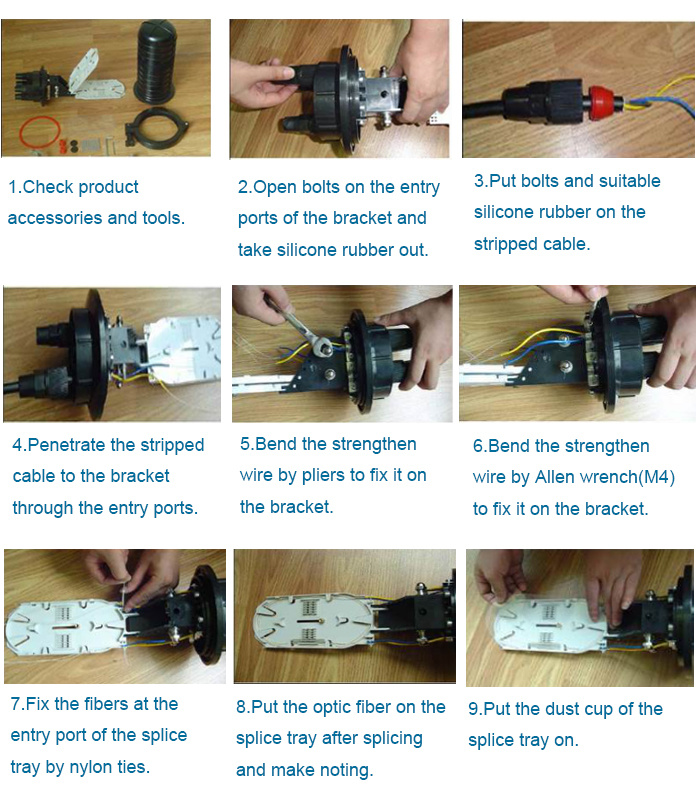 1.Check product accessories and tools.

2.Open bolts on the entry ports of the bracket and take silicone rubber out.

3.Put bolts and suitable silicone rubber on the stripped cable.

4.Penetrate the stripped cable to the bracket through the entry ports.

5.Bend the strengthen wire by pliers to fix it on the bracket.

6.Bend the strengthen wire by Allen wrench(M4) to fix it on the bracket.

7.Fix the fibers at the entry port of the splice tray by nylon ties.

8.Put the optic fiber on the splice tray after splicing and make noting.

9.Put the dust cup of the splice tray on.