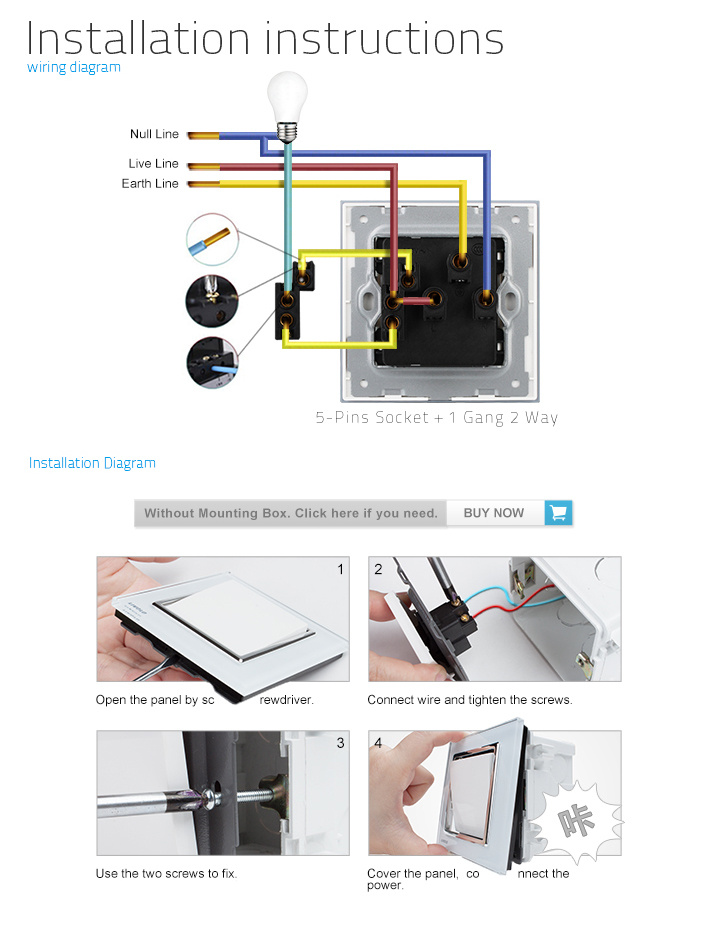 Installation instructions
wiring diagram

Null Line
Live Line
Earth Line

5-Pins Socket + 1 Gang 2 Way

Installation Diagram

Without Mounting Box. Click here if you need. BUY NOW

1
Open the panel by sc rewdriver.

2
Connect wire and tighten the screws.

3
Use the two screws to fix.

4
咔
Cover the panel, co nnect the power.