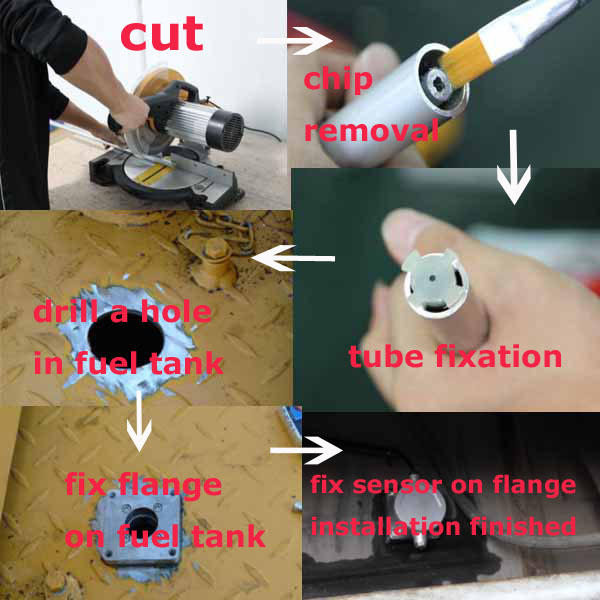 cut

chip removal

tube fixation

drill a hole in fuel tank

fix flange on fuel tank

fix sensor on flange installation finished