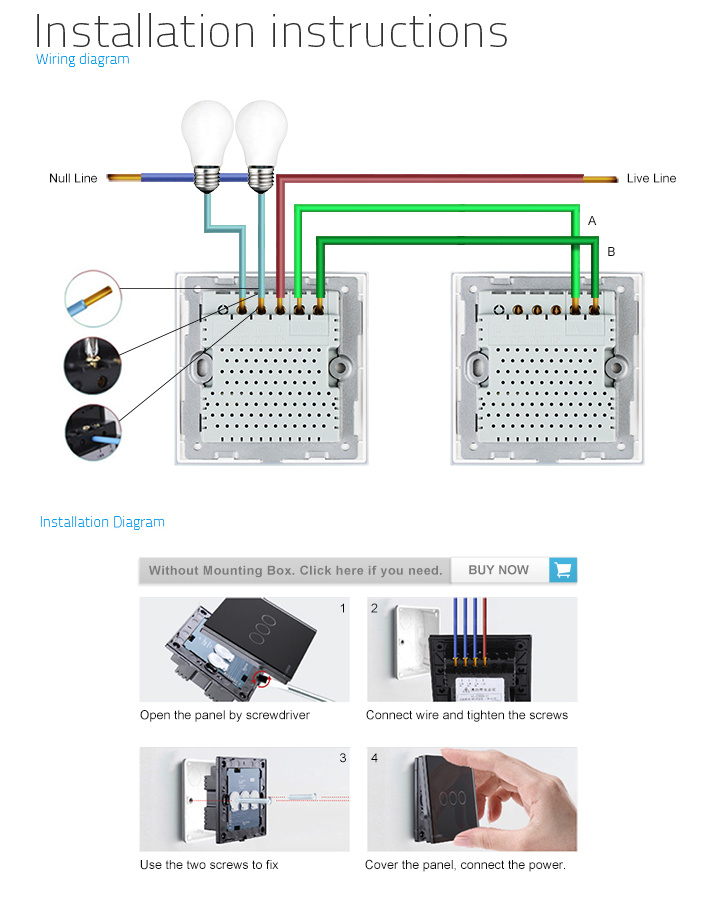 Installation instructions
Wiring diagram

Null Line
Live Line
A
B

Installation Diagram

Without Mounting Box. Click here if you need.
BUY NOW

1
Open the panel by screwdriver

2
Connect wire and tighten the screws

3
Use the two screws to fix

4
Cover the panel, connect the power.