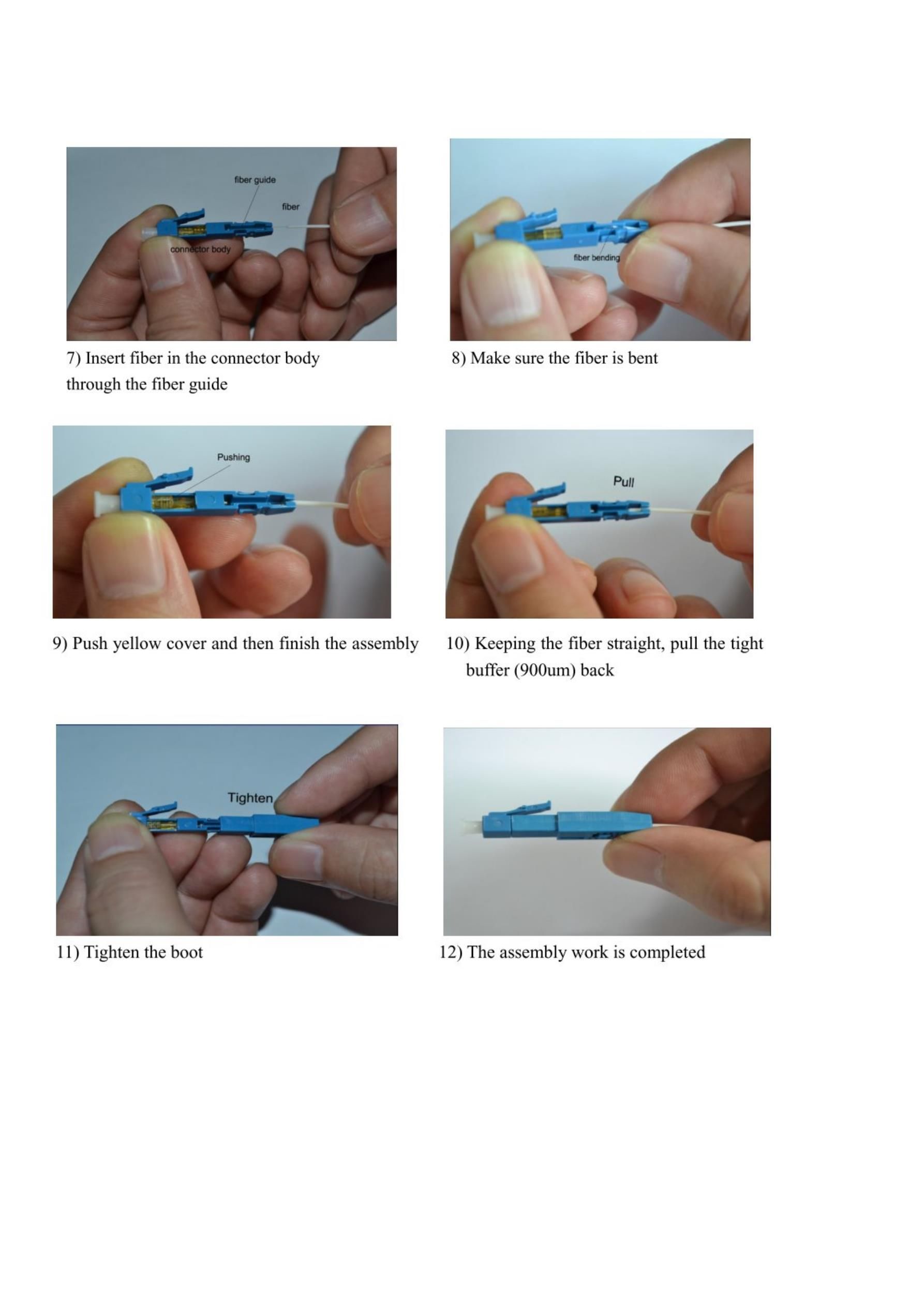 fiber guide

fiber

connector body

7) Insert fiber in the connector body through the fiber guide

fiber bending

8) Make sure the fiber is bent

Pushing

9) Push yellow cover and then finish the assembly

Pull

10) Keeping the fiber straight, pull the tight buffer (900um) back

Tighten

11) Tighten the boot

12) The assembly work is completed