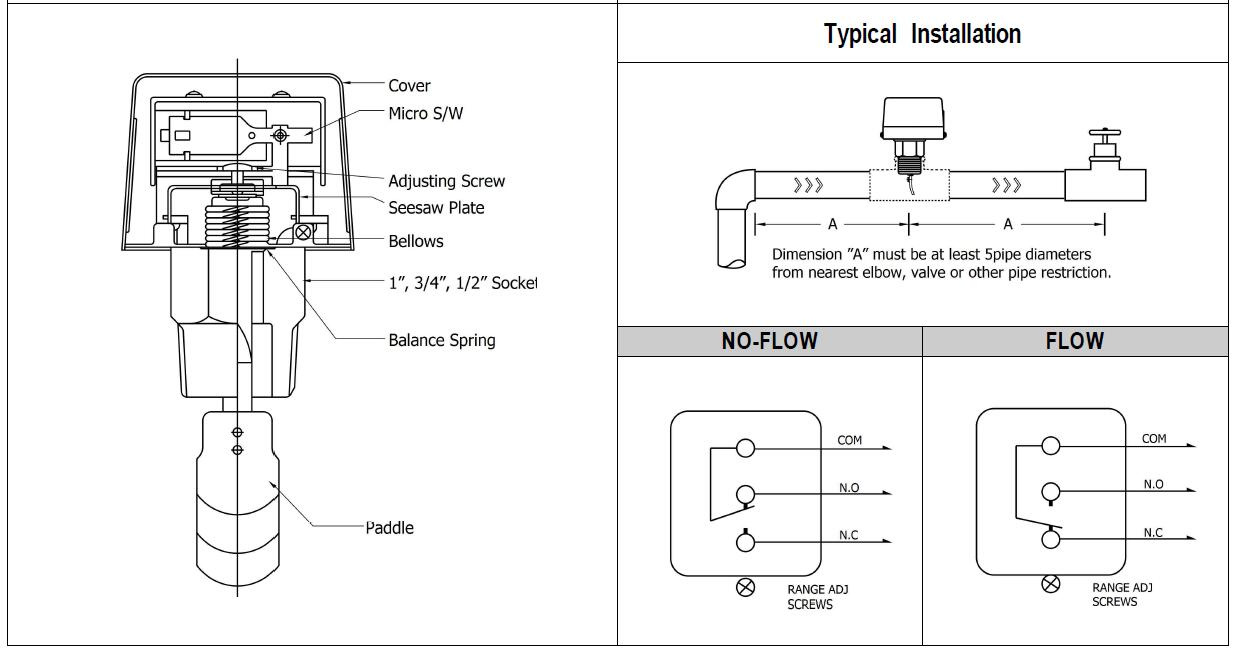 Cover
Micro S/W
Adjusting Screw
Seesaw Plate
Bellows
1", 3/4", 1/2" Socket
Balance Spring
Paddle

Typical Installation

A
A
Dimension "A" must be at least 5pipe diameters from nearest elbow, valve or other pipe restriction.

NO-FLOW

COM
N.O
N.C
RANGE ADJ SCREWS

FLOW

COM
N.O
N.C
RANGE ADJ SCREWS