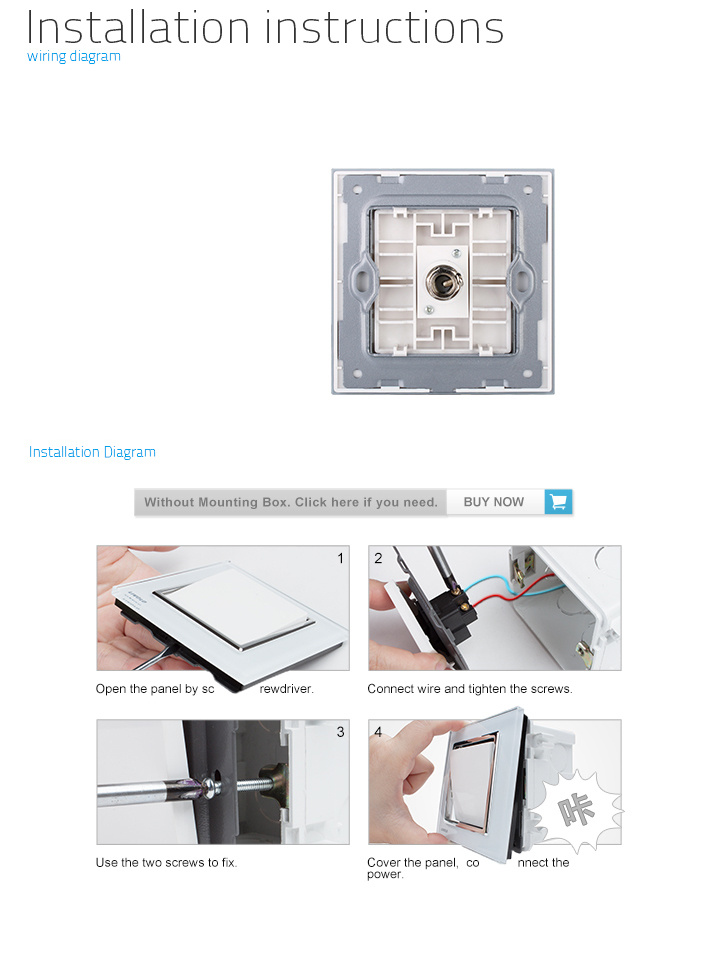 Installation instructions
wiring diagram

Installation Diagram

Without Mounting Box. Click here if you need. BUY NOW

1
Open the panel by sc rewdriver.

2
Connect wire and tighten the screws.

3
Use the two screws to fix.

4
咔
Cover the panel, co nnect the power.