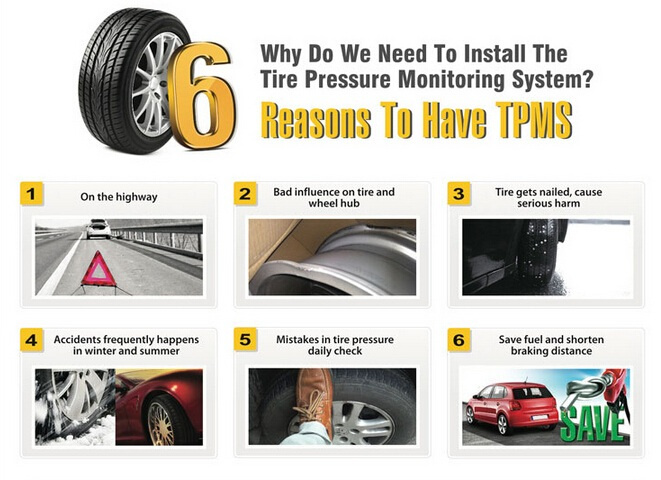 6

Why Do We Need To Install The Tire Pressure Monitoring System?

Reasons To Have TPMS

1 On the highway

2 Bad influence on tire and wheel hub

3 Tire gets nailed, cause serious harm

4 Accidents frequently happens in winter and summer

5 Mistakes in tire pressure daily check

6 Save fuel and shorten braking distance

SAVE