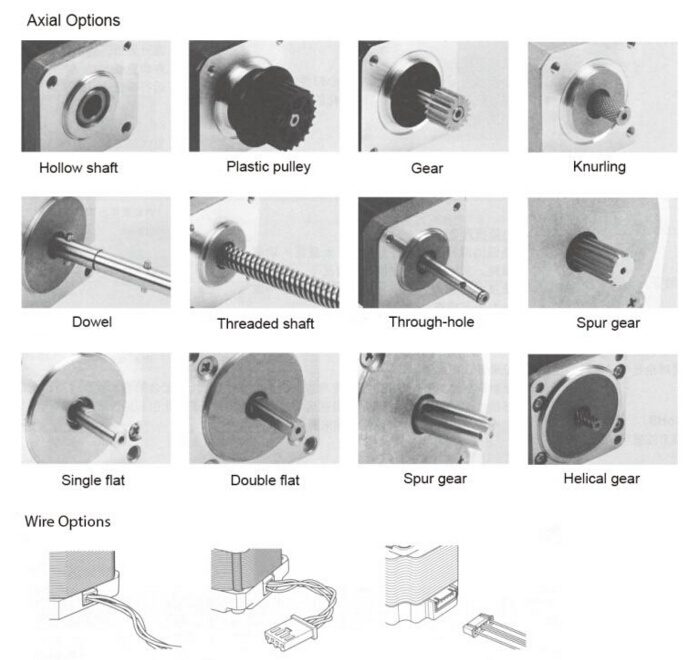 Axial Options

Hollow shaft

Plastic pulley

Gear

Knurling

Dowel

Threaded shaft

Through-hole

Spur gear

Single flat

Double flat

Spur gear

Helical gear

Wire Options