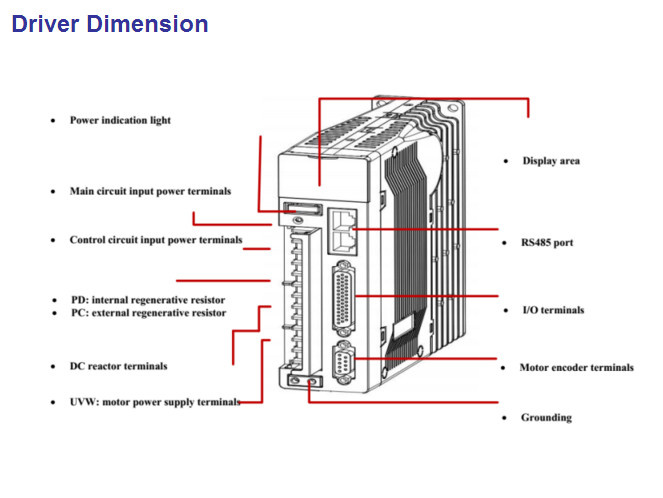 Driver Dimension

• Power indication light

• Main circuit input power terminals

• Control circuit input power terminals

• PD: internal regenerative resistor
• PC: external regenerative resistor

• DC reactor terminals

• UVW: motor power supply terminals

• Display area

• RS485 port

• I/O terminals

• Motor encoder terminals

• Grounding