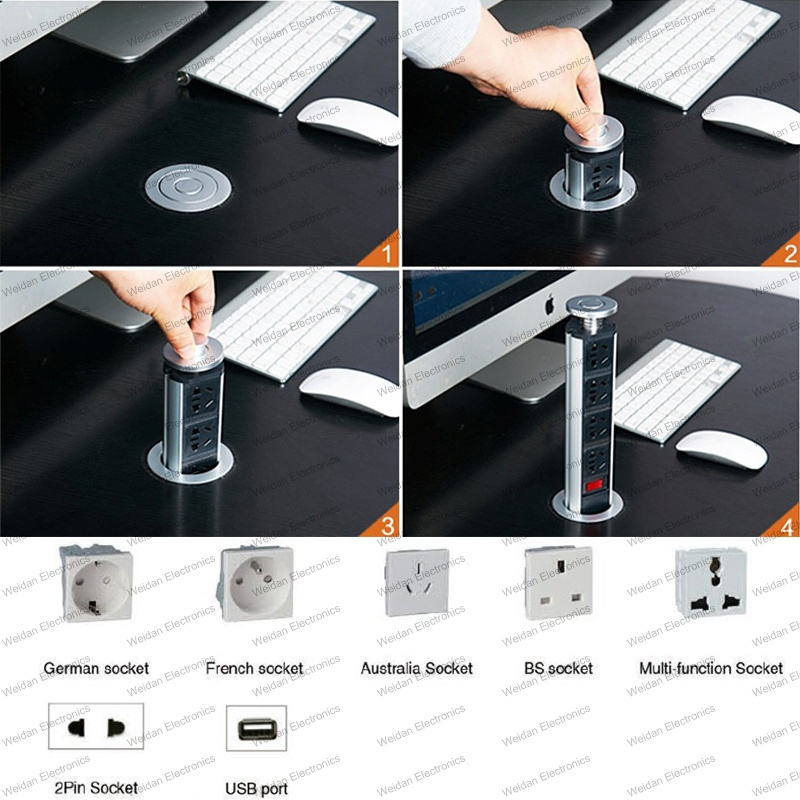 Weidan Electronics

1

2

3

4

German socket

French socket

Australia Socket

BS socket

Multi-function Socket

2Pin Socket

USB port