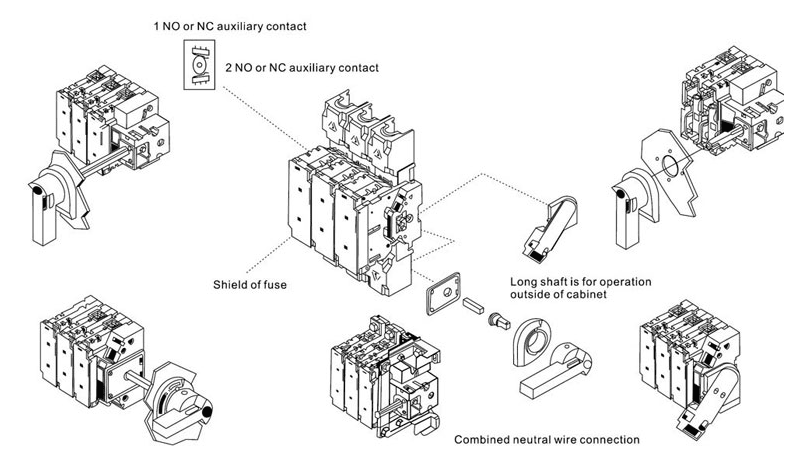 1 NO or NC auxiliary contact

2 NO or NC auxiliary contact

Shield of fuse

Long shaft is for operation outside of cabinet

Combined neutral wire connection