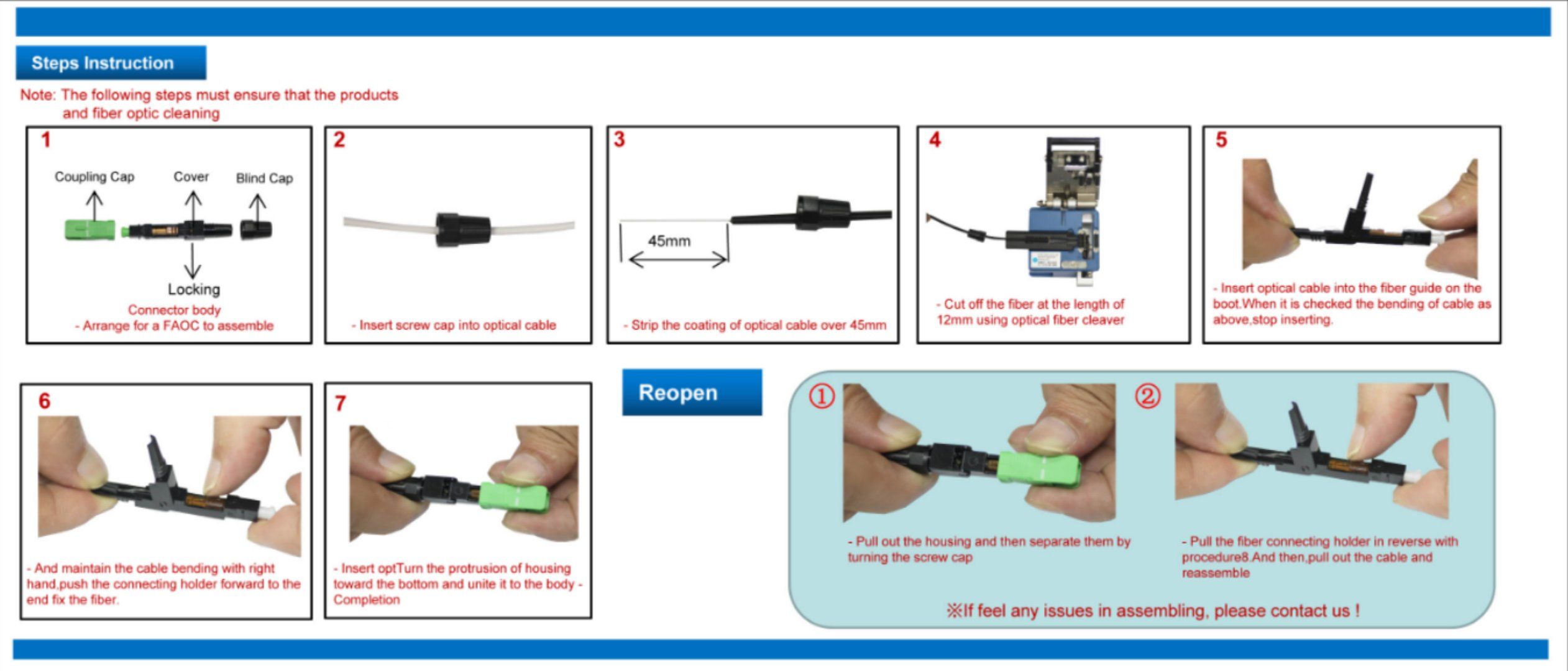 Steps Instruction

Note: The following steps must ensure that the products and fiber optic cleaning

1

Coupling Cap

Cover

Blind Cap

Locking

Connector body

- Arrange for a FAOC to assemble

2

- Insert screw cap into optical cable

3

45mm

- Strip the coating of optical cable over 45mm

4

- Cut off the fiber at the length of 12mm using optical fiber cleaver

5

- Insert optical cable into the fiber guide on the boot.When it is checked the bending of cable as above,stop inserting.

6

- And maintain the cable bending with right hand,push the connecting holder forward to the end fix the fiber.

7

- Insert optTurn the protrusion of housing toward the bottom and unite it to the body - Completion

Reopen

①

- Pull out the housing and then separate them by turning the screw cap

②

- Pull the fiber connecting holder in reverse with procedure8.And then,pull out the cable and reassemble

※If feel any issues in assembling, please contact us !