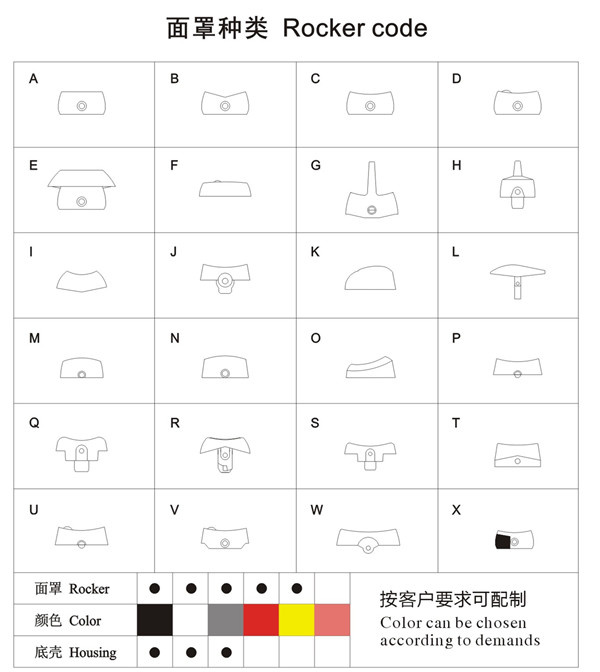 面罩种类 Rocker code

| A | B | C | D |
|---|---|---|---|
| E | F | G | H |
| I | J | K | L |
| M | N | O | P |
| Q | R | S | T |
| U | V | W | X |

| 面罩 Rocker | ● | ● | ● | ● | ● | |
|---|---|---|---|---|---|---|
| 颜色 Color | | | | | | |
| 底壳 Housing | ● | ● | ● | | | |

按客户要求可配制
Color can be chosen according to demands