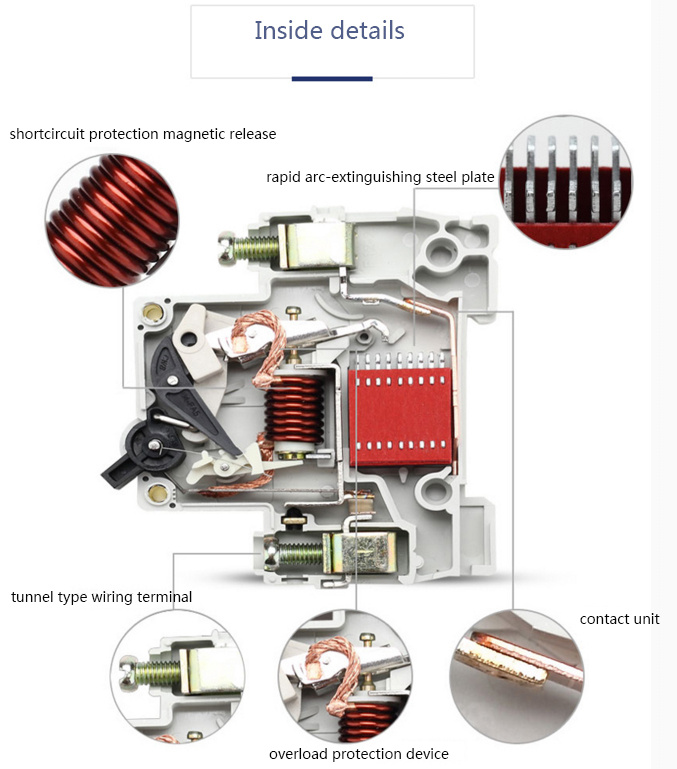 Inside details

shortcircuit protection magnetic release

rapid arc-extinguishing steel plate

tunnel type wiring terminal

contact unit

overload protection device